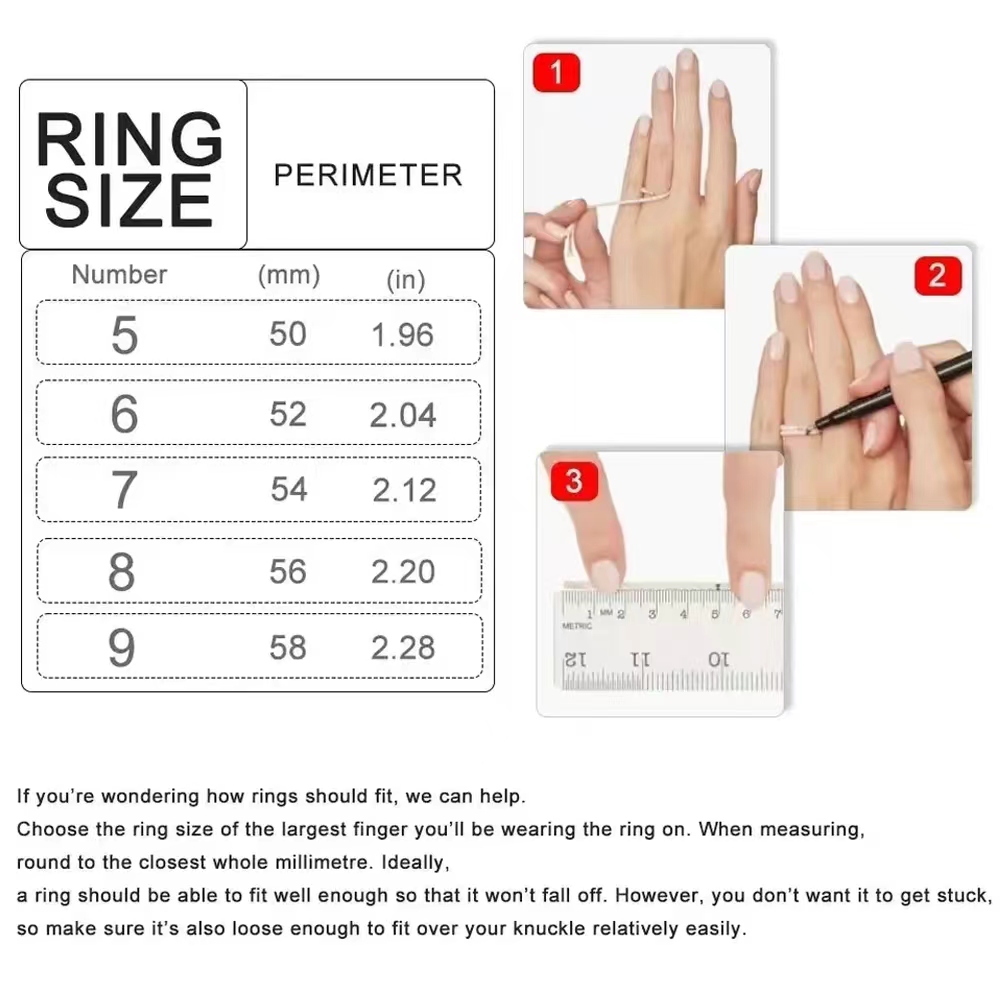 RING SIZE

PERIMETER

| Number | (mm) | (in) |
|---|---|---|
| 5 | 50 | 1.96 |
| 6 | 52 | 2.04 |
| 7 | 54 | 2.12 |
| 8 | 56 | 2.20 |
| 9 | 58 | 2.28 |

1

2

3

1 MM 2 3 4 5 6 7
METRIC
12 11 10

If you're wondering how rings should fit, we can help.
Choose the ring size of the largest finger you'll be wearing the ring on. When measuring, round to the closest whole millimetre. Ideally,
a ring should be able to fit well enough so that it won't fall off. However, you don't want it to get stuck, so make sure it's also loose enough to fit over your knuckle relatively easily.